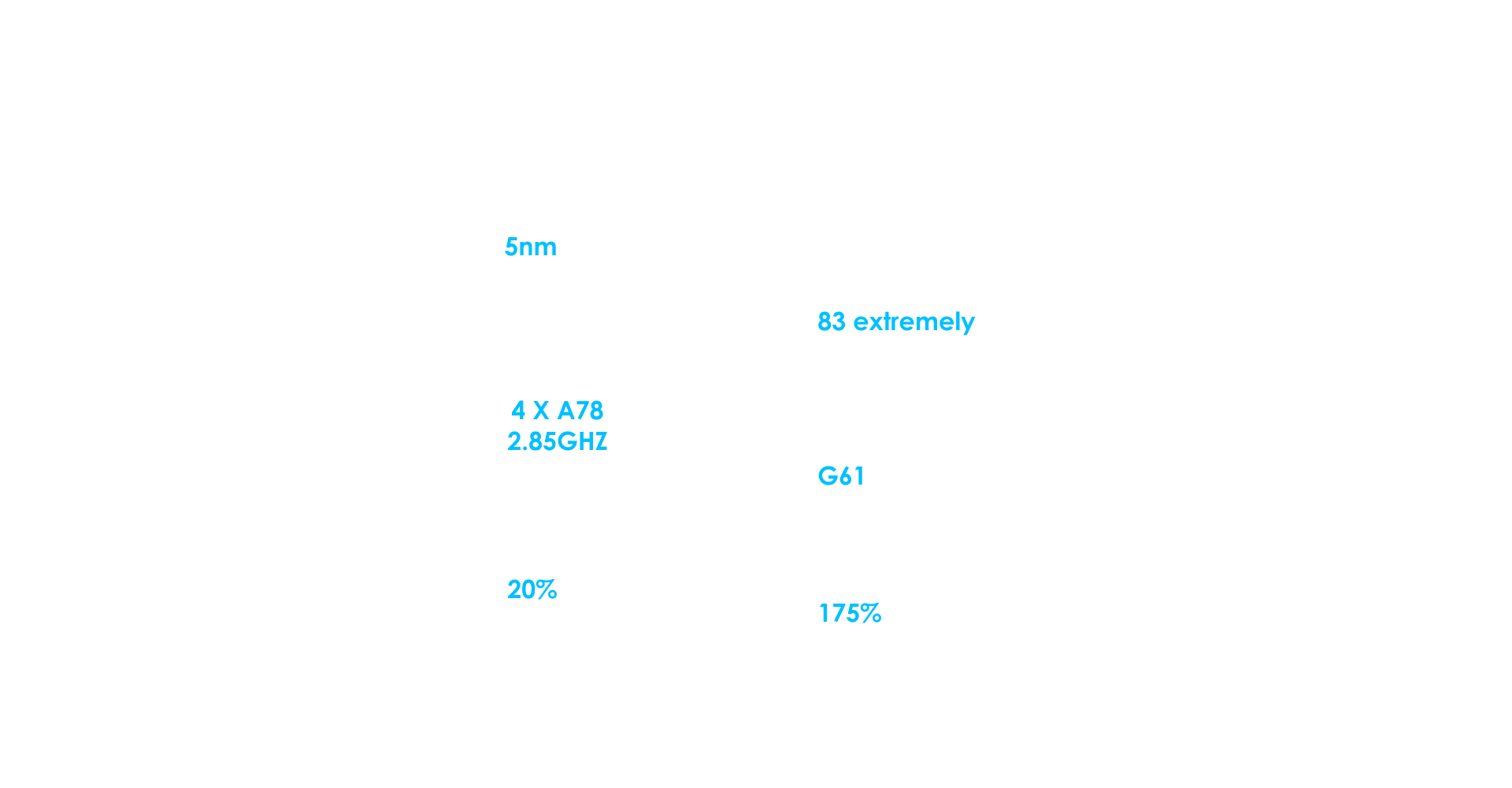 5nm

4 X A78
2.85GHZ

20%

83 extremely

G61

175%